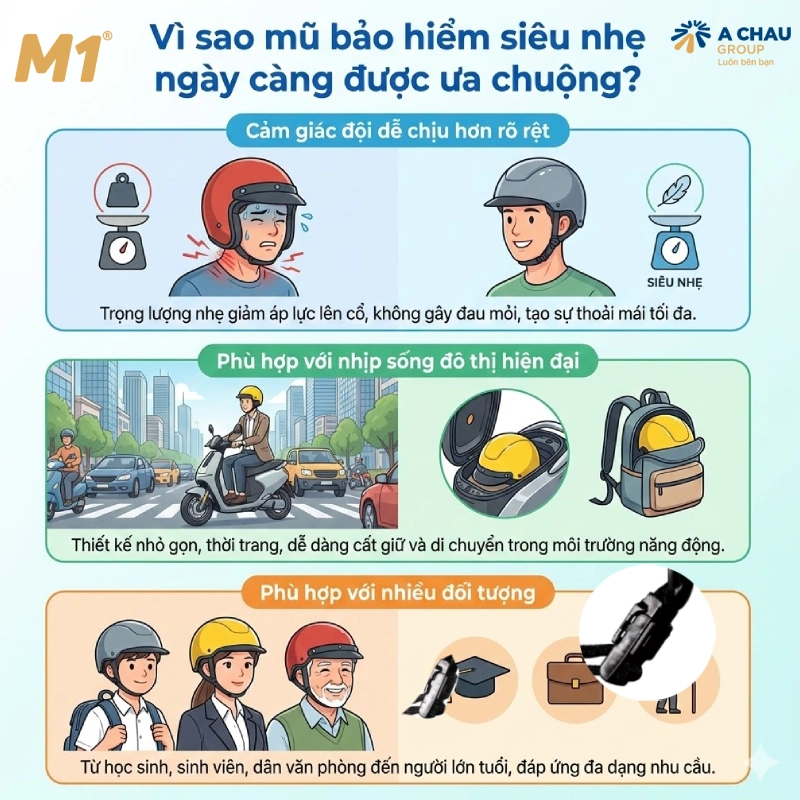 M1®

Vì sao mũ bảo hiểm siêu nhẹ ngày càng được ưa chuộng?

A CHAU GROUP
Luôn bên bạn

Cảm giác đội dễ chịu hơn rõ rệt

SIÊU NHẸ

Trọng lượng nhẹ giảm áp lực lên cổ, không gây đau mỏi, tạo sự thoải mái tối đa.

Phù hợp với nhịp sống đô thị hiện đại

Thiết kế nhỏ gọn, thời trang, dễ dàng cất giữ và di chuyển trong môi trường năng động.

Phù hợp với nhiều đối tượng

Từ học sinh, sinh viên, dân văn phòng đến người lớn tuổi, đáp ứng đa dạng nhu cầu.