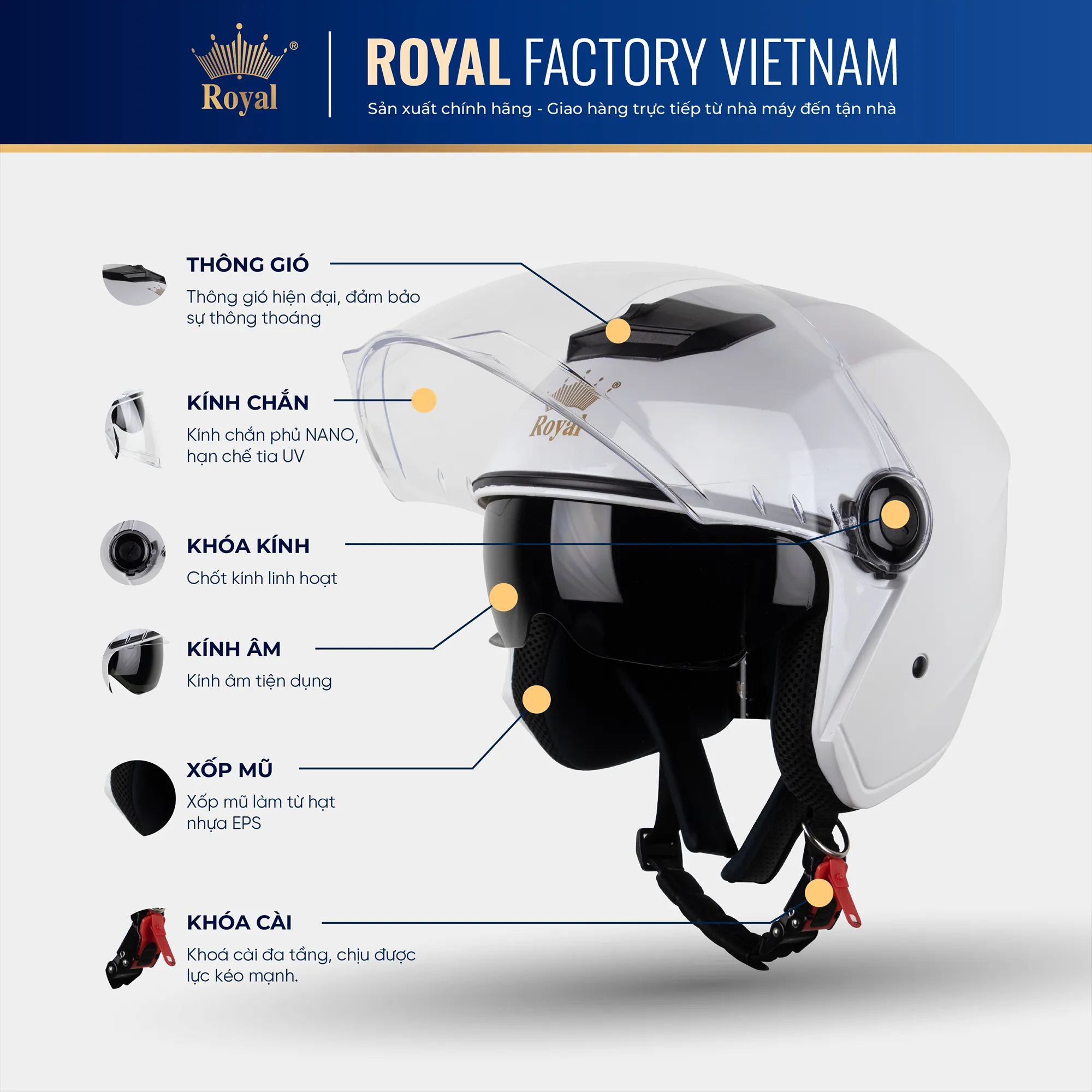 Royal®

ROYAL FACTORY VIETNAM

Sản xuất chính hãng - Giao hàng trực tiếp từ nhà máy đến tận nhà

THÔNG GIÓ

Thông gió hiện đại, đảm bảo sự thông thoáng

KÍNH CHẮN

Kính chắn phủ NANO, hạn chế tia UV

KHÓA KÍNH

Chốt kính linh hoạt

KÍNH ÂM

Kính âm tiện dụng

XỐP MŨ

Xốp mũ làm từ hạt nhựa EPS

KHÓA CÀI

Khoá cài đa tầng, chịu được lực kéo mạnh.

Royal®