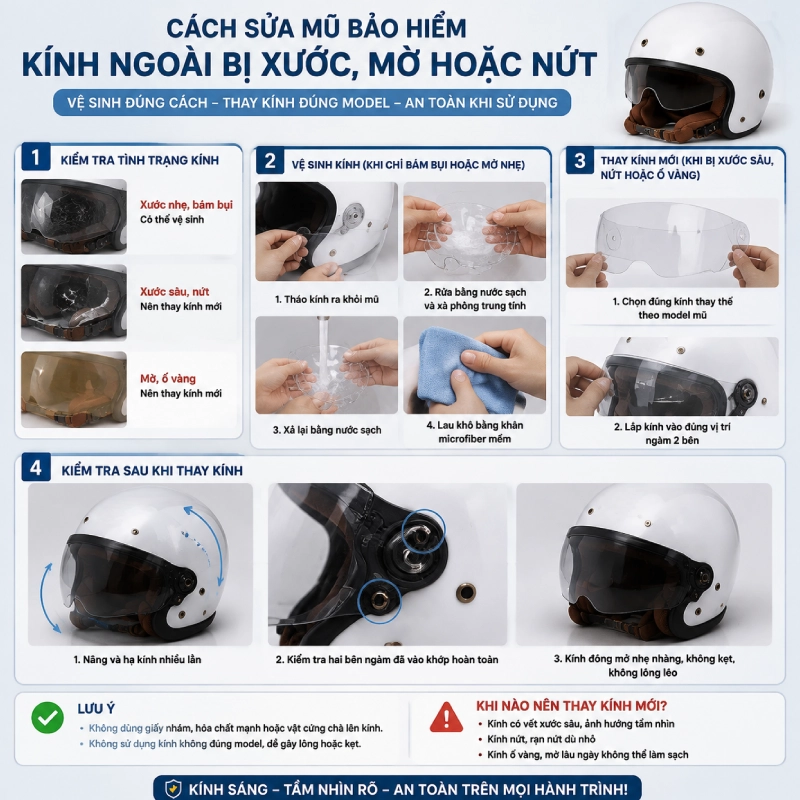 CÁCH SỬA MŨ BẢO HIỂM
KÍNH NGOÀI BỊ XƯỚC, MỜ HOẶC NỨT

VỆ SINH ĐÚNG CÁCH – THAY KÍNH ĐÚNG MODEL – AN TOÀN KHI SỬ DỤNG

1 KIỂM TRA TÌNH TRẠNG KÍNH

Xước nhẹ, bám bụi
Có thể vệ sinh

Xước sâu, nứt
Nên thay kính mới

Mờ, ố vàng
Nên thay kính mới

2 VỆ SINH KÍNH (KHI CHỈ BÁM BỤI HOẶC MỜ NHẸ)

1. Tháo kính ra khỏi mũ

2. Rửa bằng nước sạch và xà phòng trung tính

3. Xả lại bằng nước sạch

4. Lau khô bằng khăn microfiber mềm

3 THAY KÍNH MỚI (KHI BỊ XƯỚC SÂU, NỨT HOẶC Ố VÀNG)

1. Chọn đúng kính thay thế theo model mũ

2. Lắp kính vào đúng vị trí ngàm 2 bên

4 KIỂM TRA SAU KHI THAY KÍNH

1. Nâng và hạ kính nhiều lần

2. Kiểm tra hai bên ngàm đã vào khớp hoàn toàn

3. Kính đóng mở nhẹ nhàng, không kẹt, không lỏng lẻo

LƯU Ý
• Không dùng giấy nhám, hóa chất mạnh hoặc vật cứng chà lên kính.
• Không sử dụng kính không đúng model, dễ gây lỏng hoặc kẹt.

KHI NÀO NÊN THAY KÍNH MỚI?
• Kính có vết xước sâu, ảnh hưởng tầm nhìn
• Kính nứt, rạn nứt dù nhỏ
• Kính ố vàng, mờ lâu ngày không thể làm sạch

KÍNH SÁNG – TẦM NHÌN RÕ – AN TOÀN TRÊN MỌI HÀNH TRÌNH!